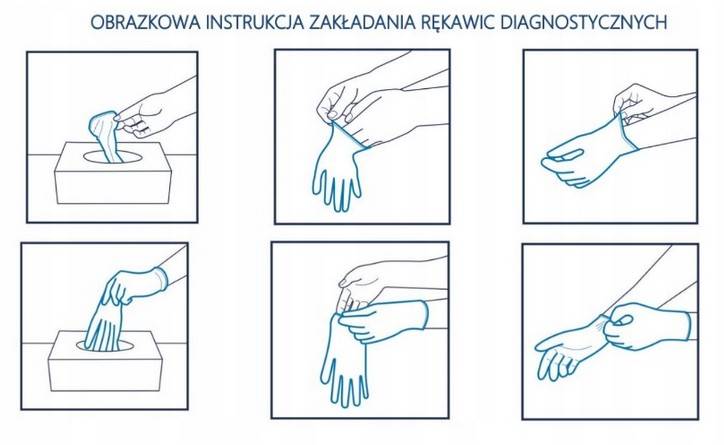 OBRAZKOWA INSTRUKCJA ZAKŁADANIA RĘKAWIC DIAGNOSTYCZNYCH