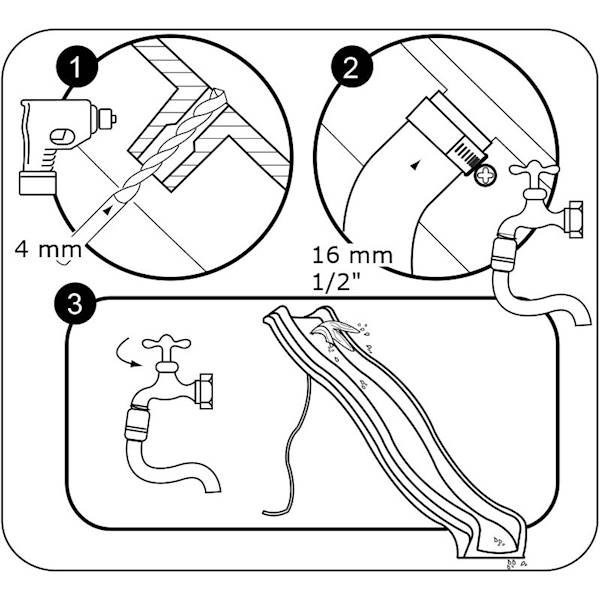 1

4 mm

2

16 mm
1/2"

3