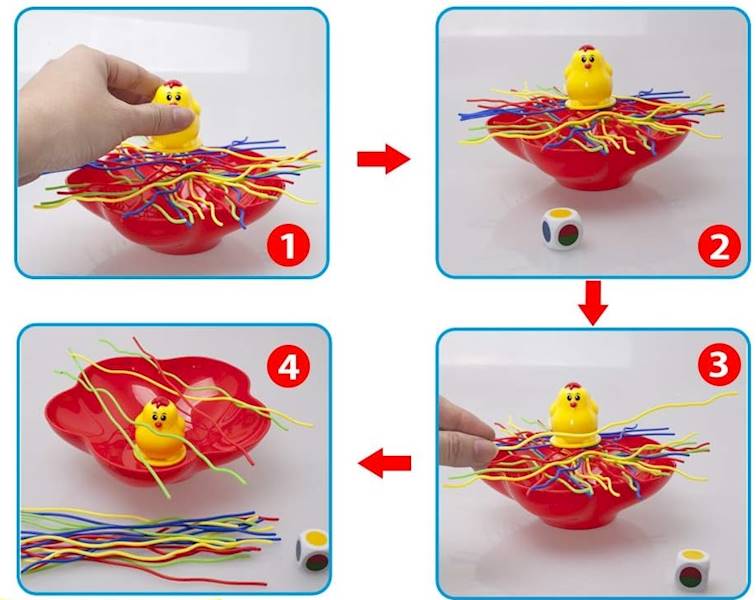 1

2

3

4