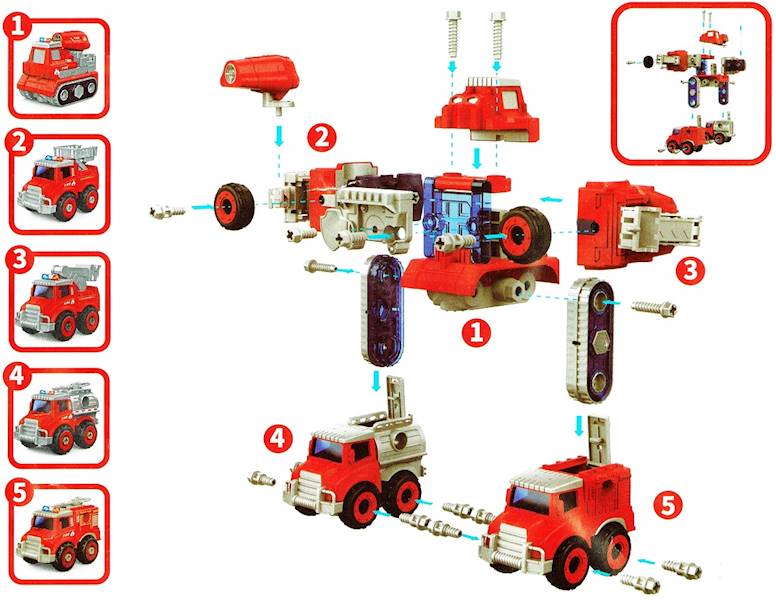 1
2
3
4
5
2
3
1
4
5