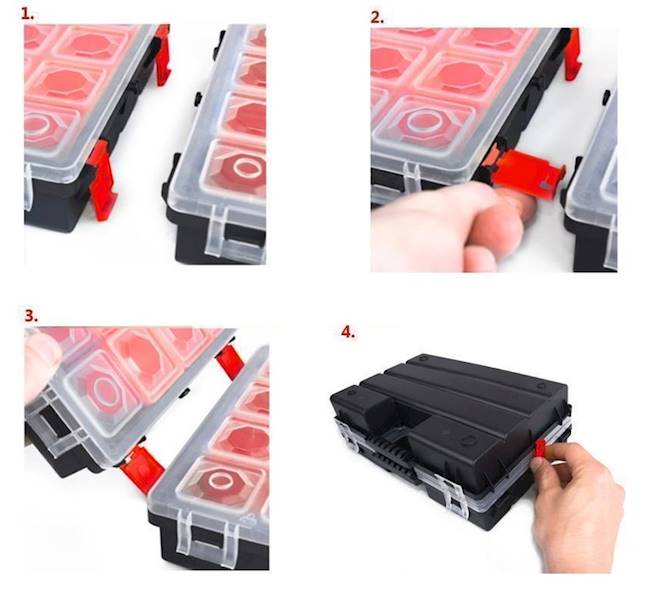 1.

2.

3.

4.