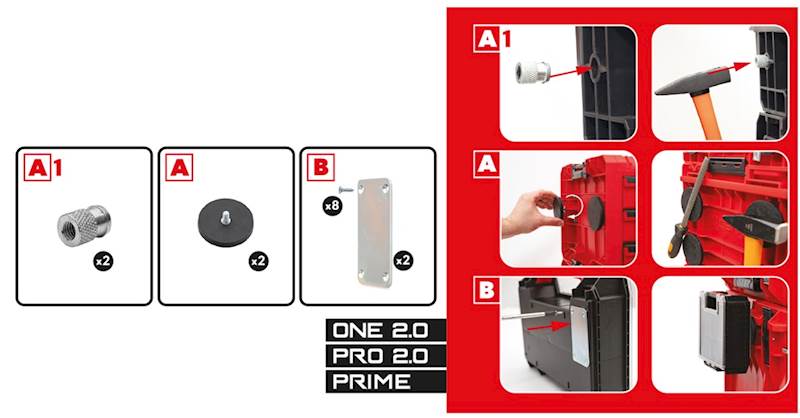 A1

x2

A

x2

B

x8

x2

ONE 2.0

PRO 2.0

PRIME

A1

A

B