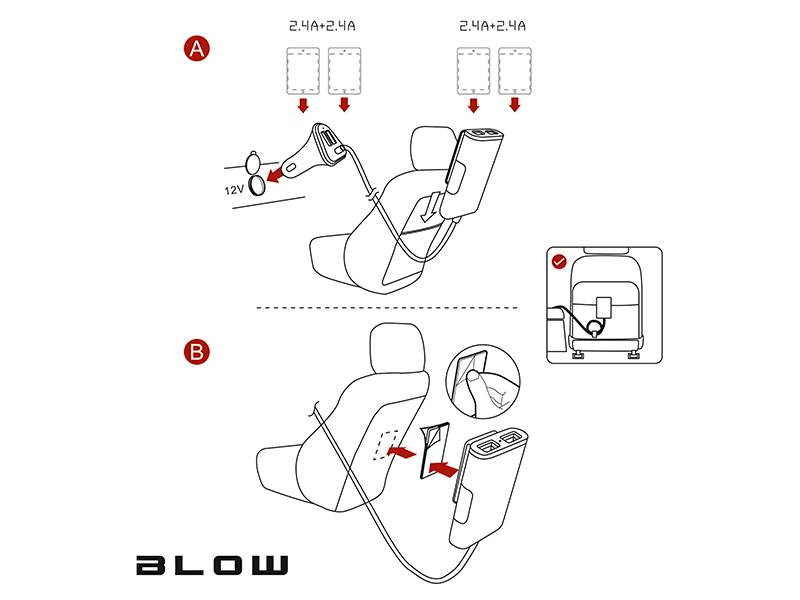 A

2.4A+2.4A

2.4A+2.4A

12V

B

BLOW