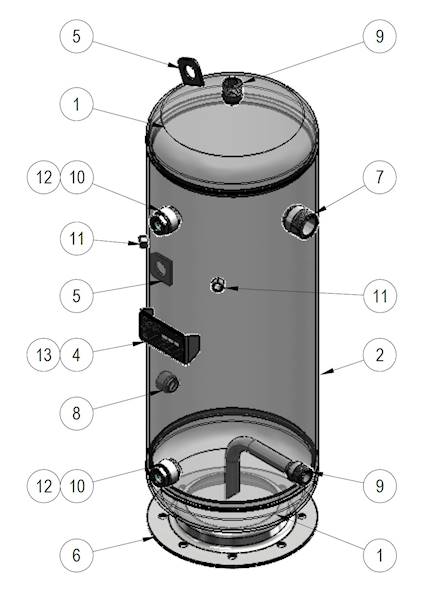 5
9
1
12 10
7
11
5
11
13 4
2
8
12 10
9
6
1