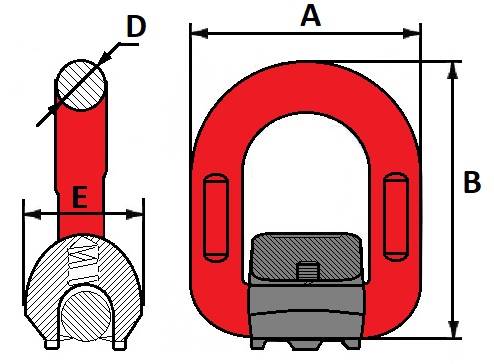 D
E
A
B