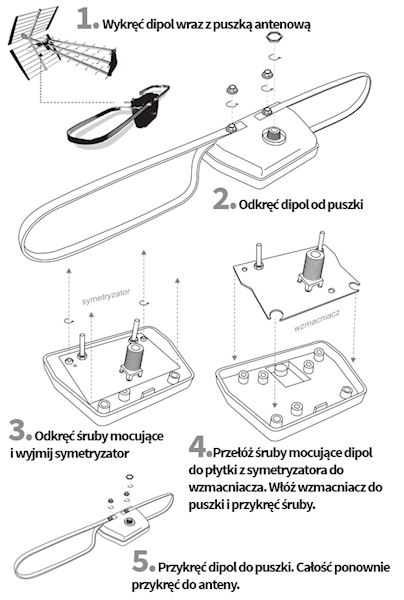 1. Wykręć dipol wraz z puszką antenową

2. Odkręć dipol od puszki

symetryzator

wzmacniacz

3. Odkręć śruby mocujące i wyjmij symetryzator

4. Przełóż śruby mocujące dipol do płytki z symetryzatora do wzmacniacza. Włóż wzmacniacz do puszki i przykręć śruby.

5. Przykręć dipol do puszki. Całość ponownie przykręć do anteny.