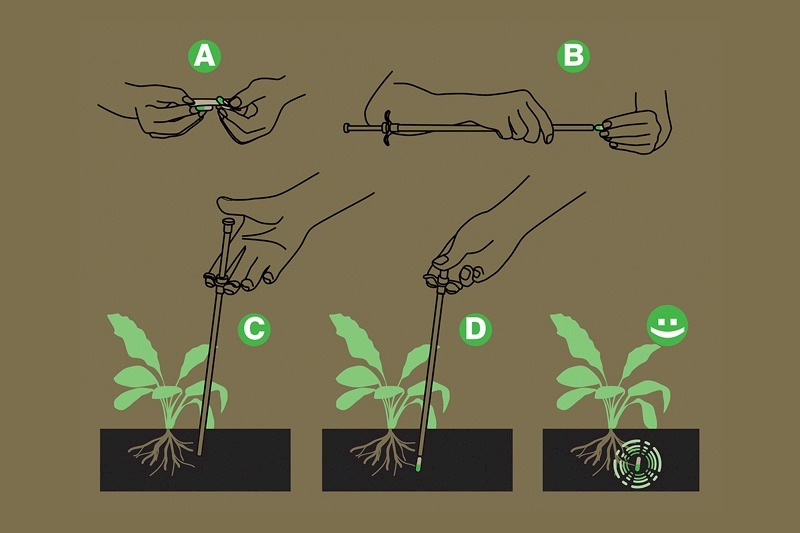 A
B
C
D